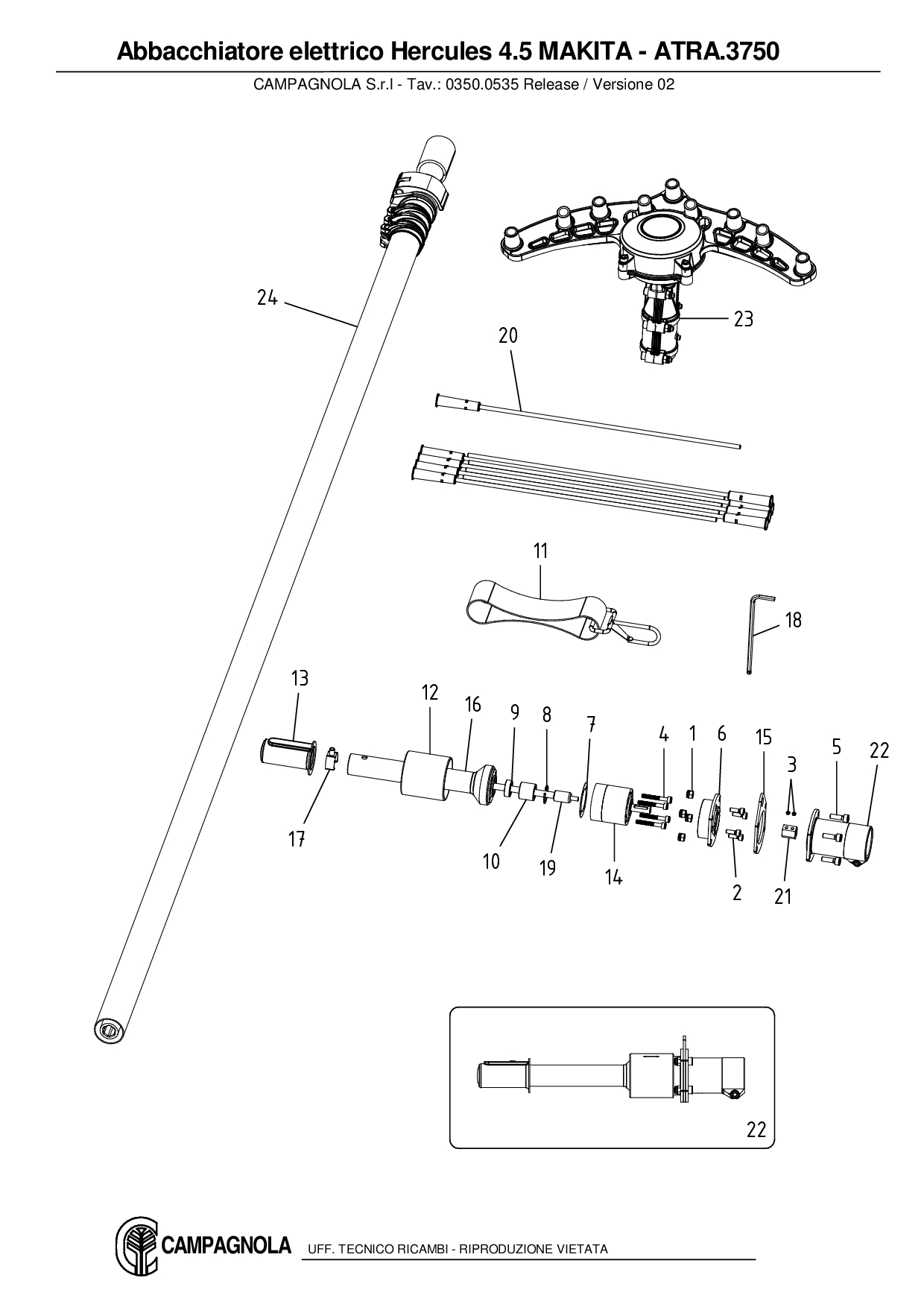 Abbacchiatore elettrico Hercules 4.5 MAKITA - ATRA.3750

CAMPAGNOLA S.r.l - Tav.: 0350.0535 Release / Versione 02

24

23

20

11

18

13

12

16

9

8

7

4

1

6

15

3

5

22

17

10

19

14

2

21

22

CAMPAGNOLA UFF. TECNICO RICAMBI - RIPRODUZIONE VIETATA